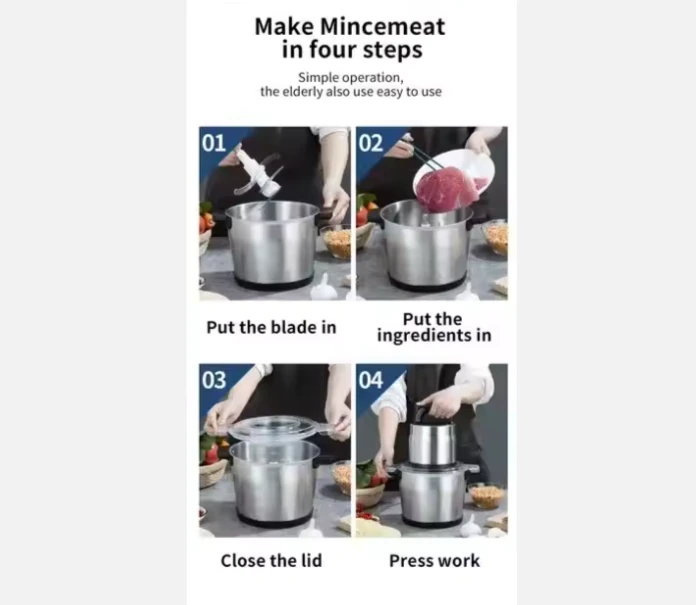 Make Mincemeat
in four steps

Simple operation,
the elderly also use easy to use

01

Put the blade in

02

Put the ingredients in

03

Close the lid

04

Press work